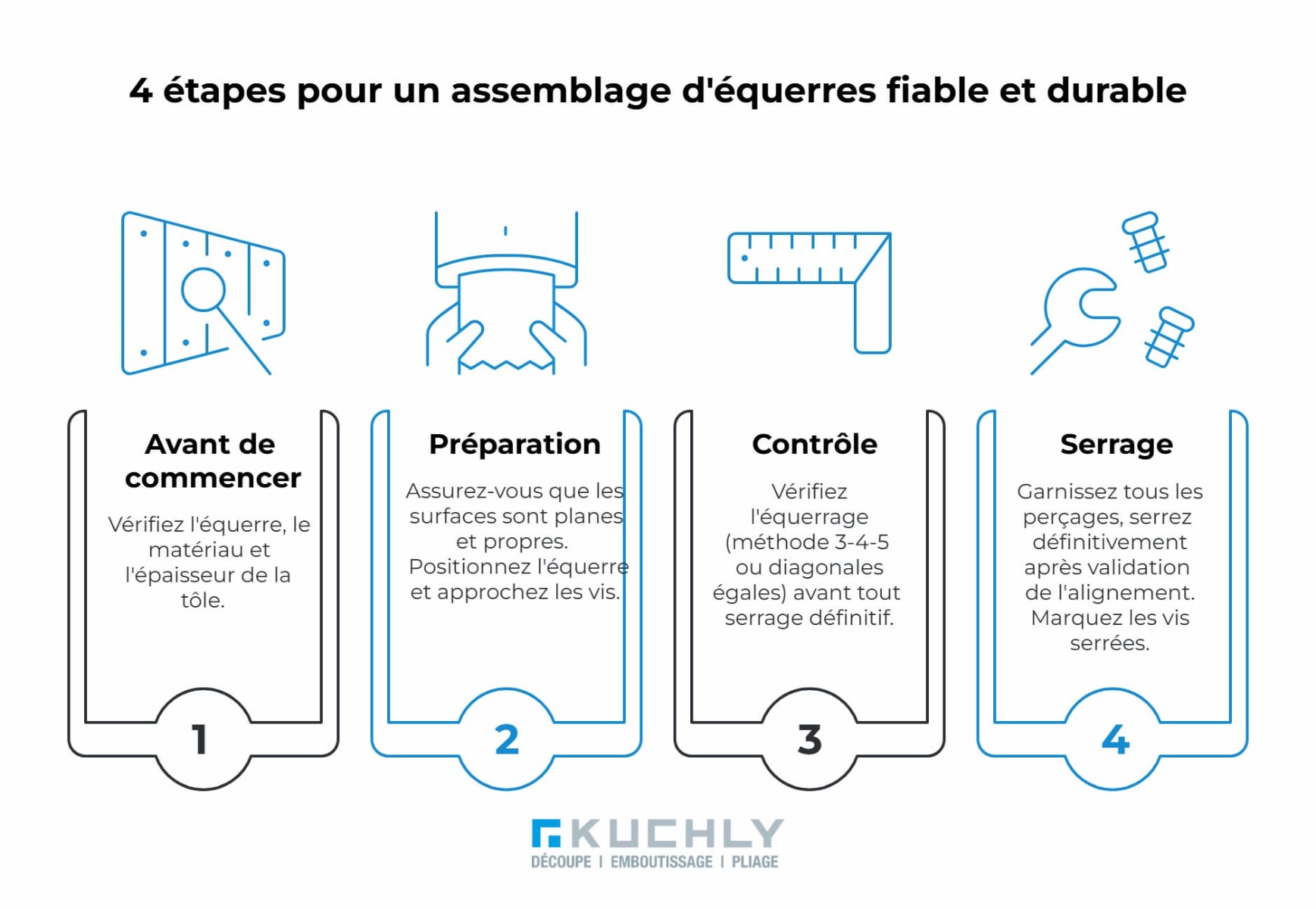 4 étapes pour un assemblage d'équerres fiable et durable

Avant de commencer

Vérifiez l'équerre, le matériau et l'épaisseur de la tôle.

1

Préparation

Assurez-vous que les surfaces sont planes et propres. Positionnez l'équerre et approchez les vis.

2

Contrôle

Vérifiez l'équerrage (méthode 3-4-5 ou diagonales égales) avant tout serrage définitif.

3

Serrage

Garnissez tous les perçages, serrez définitivement après validation de l'alignement. Marquez les vis serrées.

4

KUCHLY
DÉCOUPE | EMBOUTISSAGE | PLIAGE